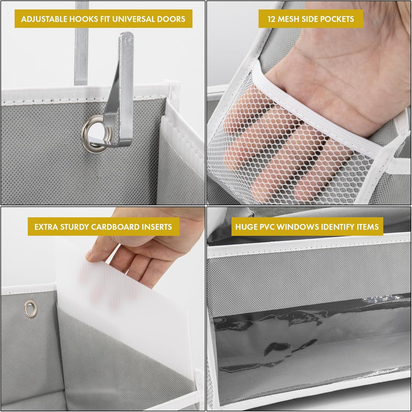 ADJUSTABLE HOOKS FIT UNIVERSAL DOORS

12 MESH SIDE POCKETS

EXTRA STURDY CARDBOARD INSERTS

HUGE PVC WINDOWS IDENTIFY ITEMS