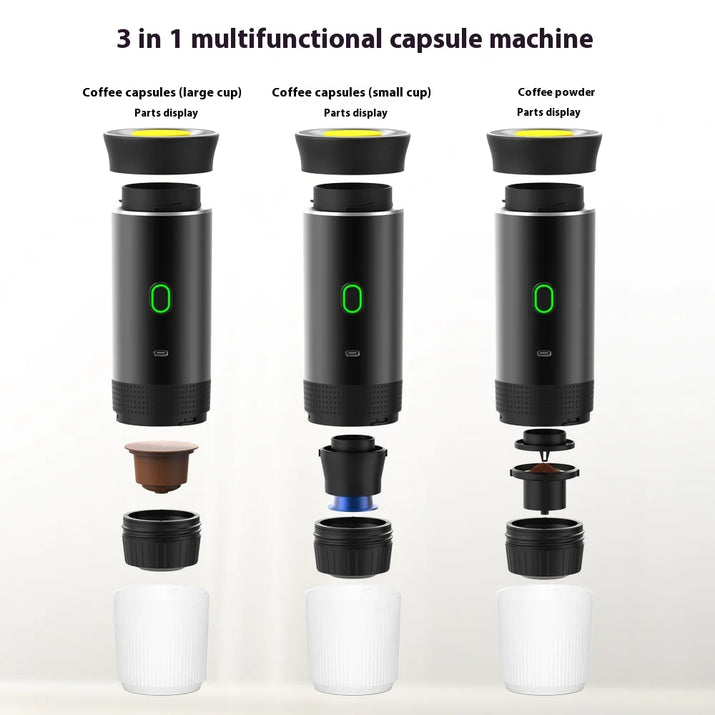 3 in 1 multifunctional capsule machine

Coffee capsules (large cup)
Parts display

Coffee capsules (small cup)
Parts display

Coffee powder
Parts display